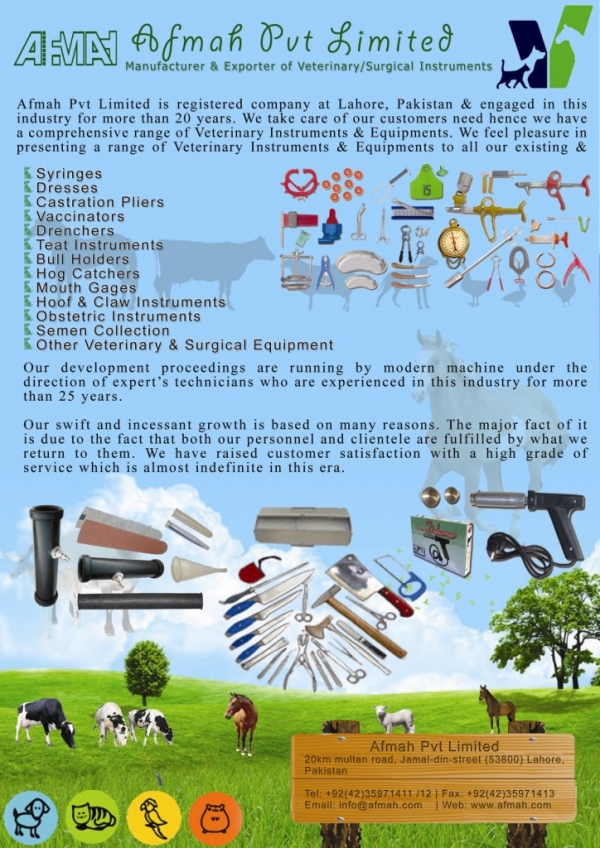 AFMAH Afmah Pvt Limited
Manufacturer & Exporter of Veterinary/Surgical Instruments

Afmah Pvt Limited is registered company at Lahore, Pakistan & engaged in this industry for more than 20 years. We take care of our customers need hence we have a comprehensive range of Veterinary Instruments & Equipments. We feel pleasure in presenting a range of Veterinary Instruments & Equipments to all our existing &

Syringes
Dresses
Castration Pliers
Vaccinators
Drenchers
Teat Instruments
Bull Holders
Hog Catchers
Mouth Gages
Hoof & Claw Instruments
Obstetric Instruments
Semen Collection
Other Veterinary & Surgical Equipment

15

Our development proceedings are running by modern machine under the direction of expert's technicians who are experienced in this industry for more than 25 years.

Our swift and incessant growth is based on many reasons. The major fact of it is due to the fact that both our personnel and clientele are fulfilled by what we return to them. We have raised customer satisfaction with a high grade of service which is almost indefinite in this era.

Afmah Pvt Limited
20km multan road, Jamal-din-street (53800) Lahore, Pakistan
Tel: +92(42)35971411 /12 | Fax: +92(42)35971413
Email: info@afmah.com | Web: www.afmah.com